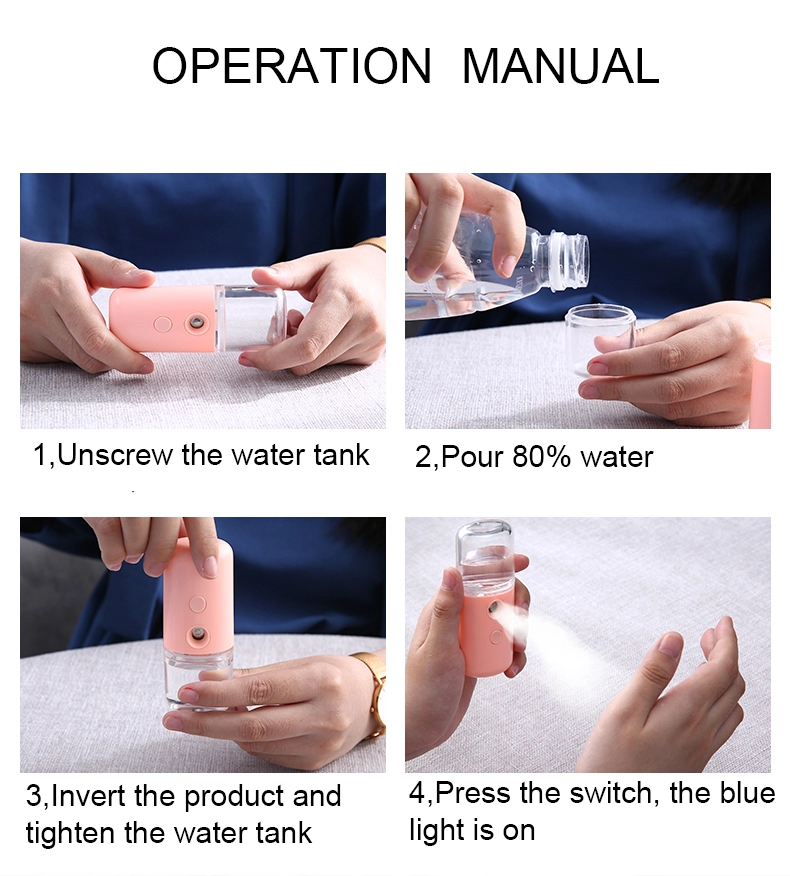 OPERATION MANUAL

1,Unscrew the water tank

2,Pour 80% water

3,Invert the product and tighten the water tank

4,Press the switch, the blue light is on