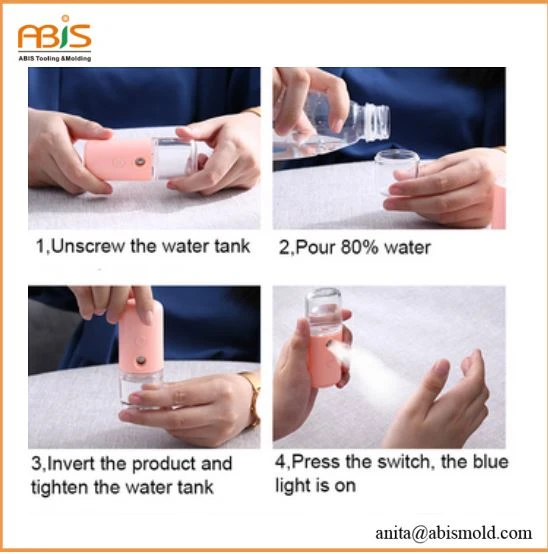 ABIS
ABIS Tooling &Molding

1,Unscrew the water tank

2,Pour 80% water

3,Invert the product and tighten the water tank

4,Press the switch, the blue light is on

anita@abismold.com